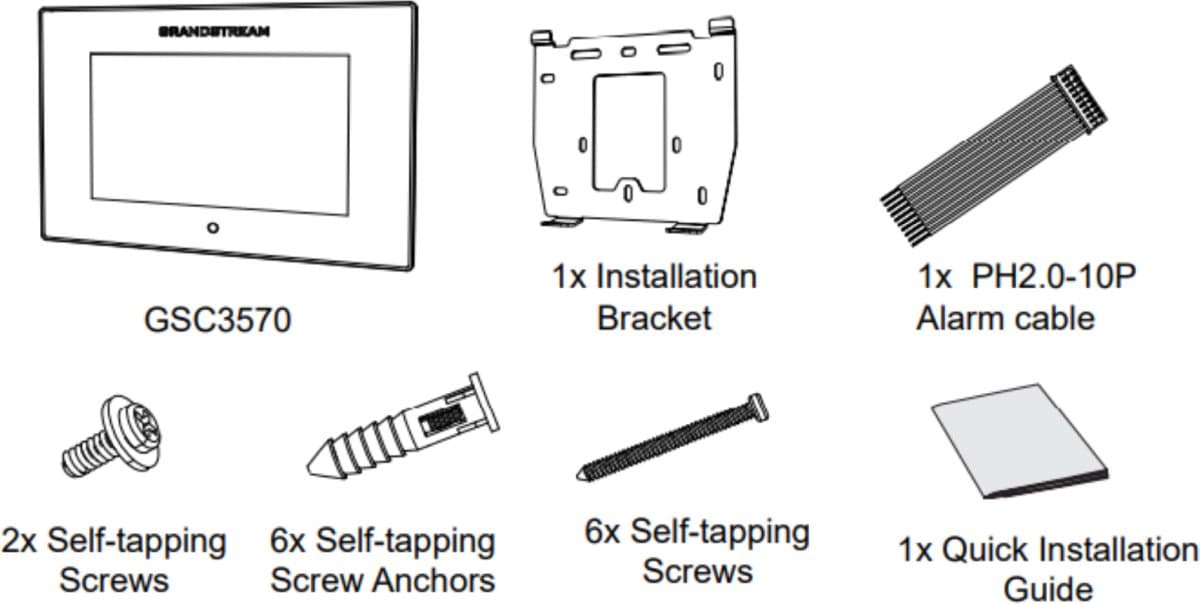 GRANDSTREAM

GSC3570

1x Installation Bracket

1x PH2.0-10P Alarm cable

2x Self-tapping Screws

6x Self-tapping Screw Anchors

6x Self-tapping Screws

1x Quick Installation Guide