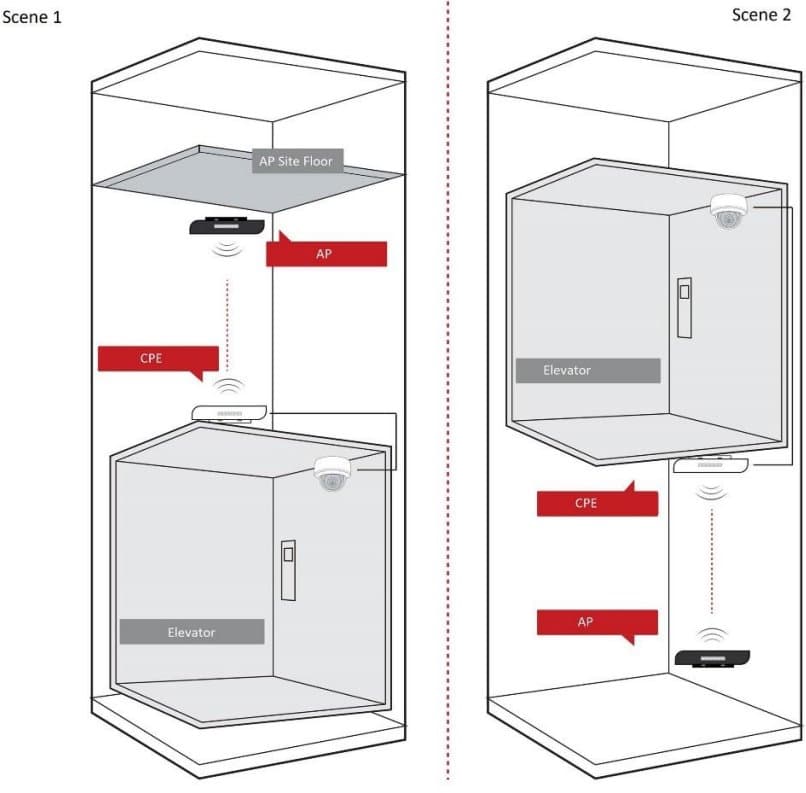 Scene 1

AP Site Floor

AP

CPE

Elevator

Scene 2

Elevator

CPE

AP