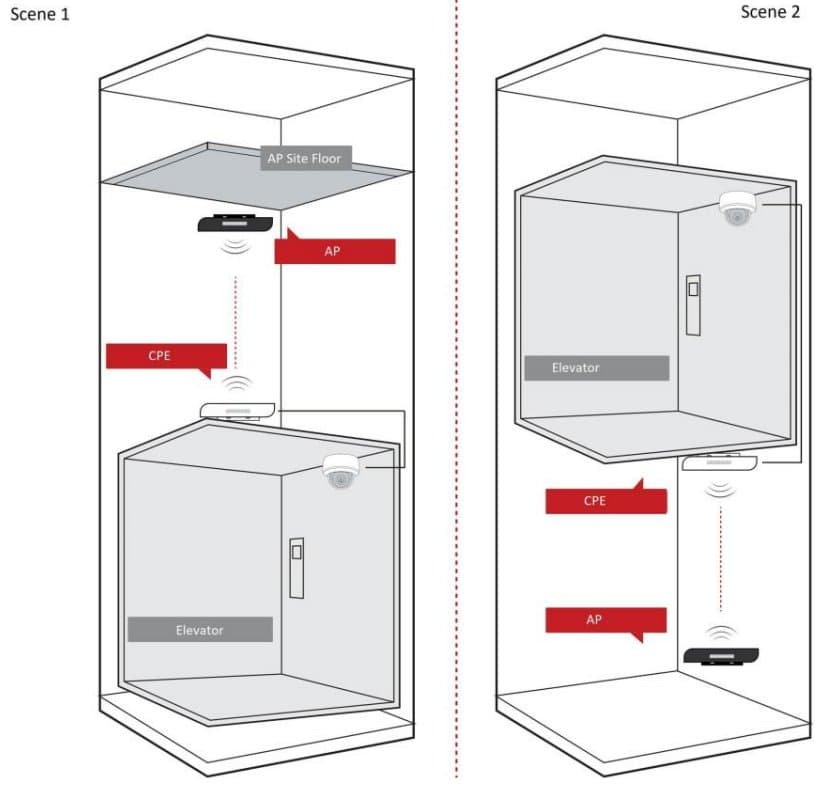 Scene 1

AP Site Floor

AP

CPE

Elevator

Scene 2

Elevator

CPE

AP