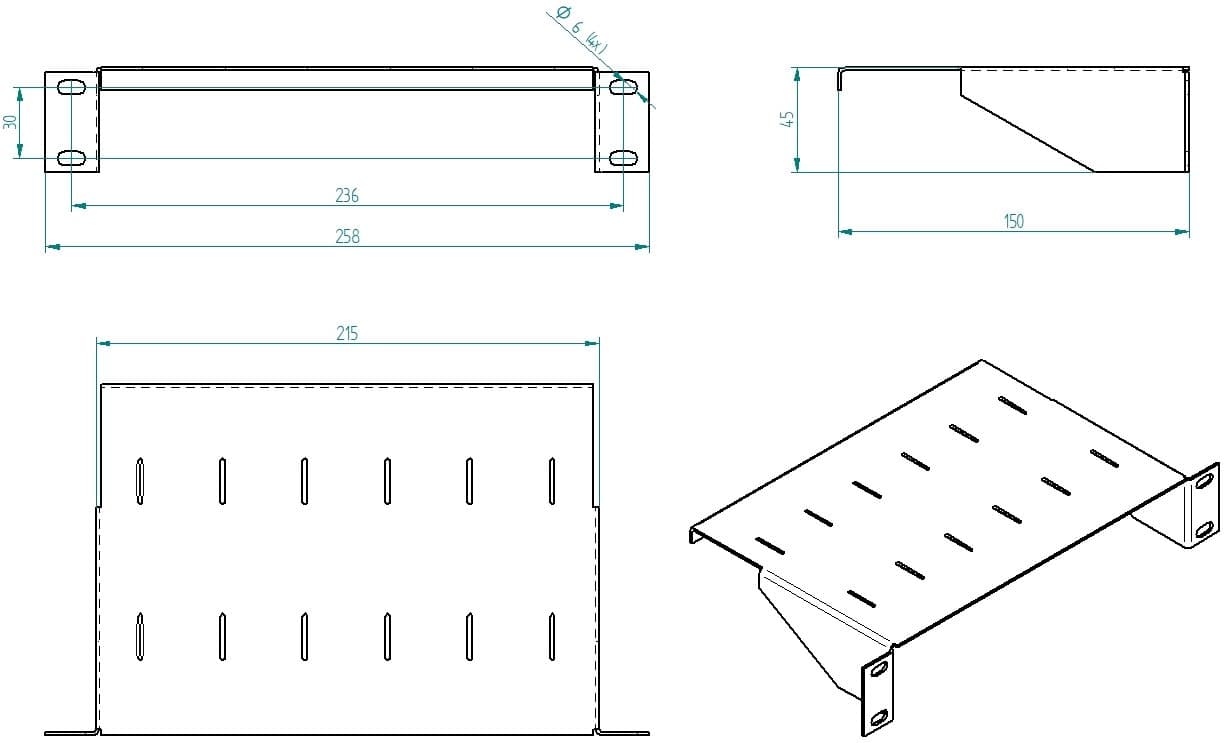 Ø 6 (4x)

30

236

258

45

150

215