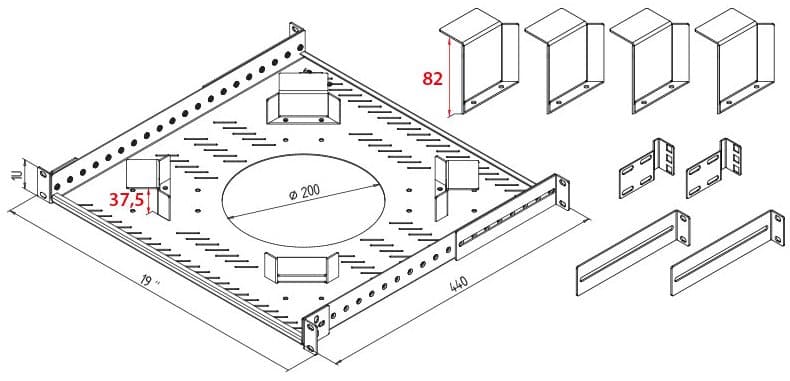 82
1U
37,5
ø 200
19 "
440