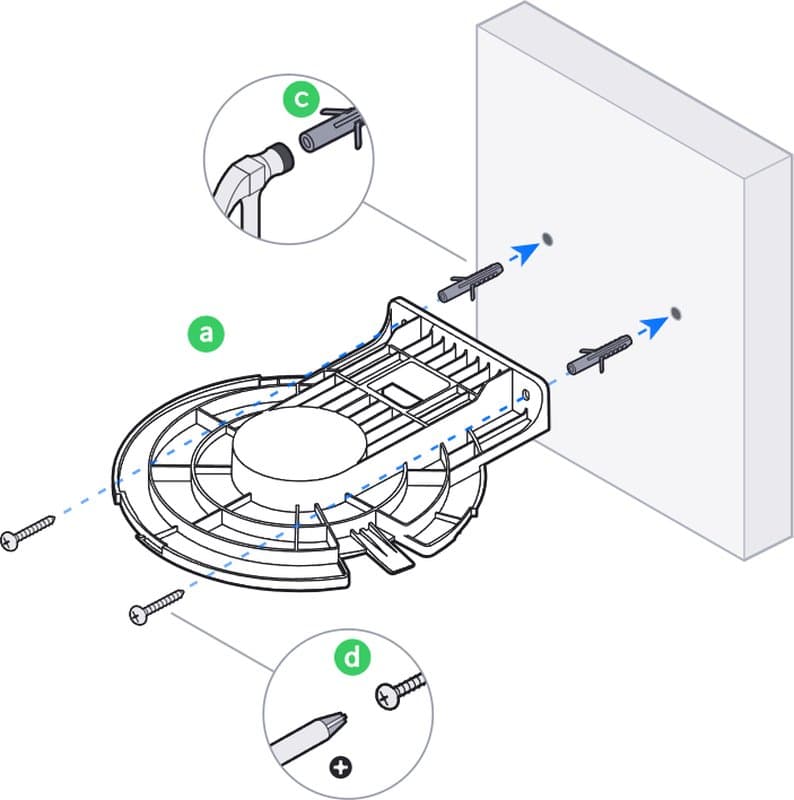 c
a
d