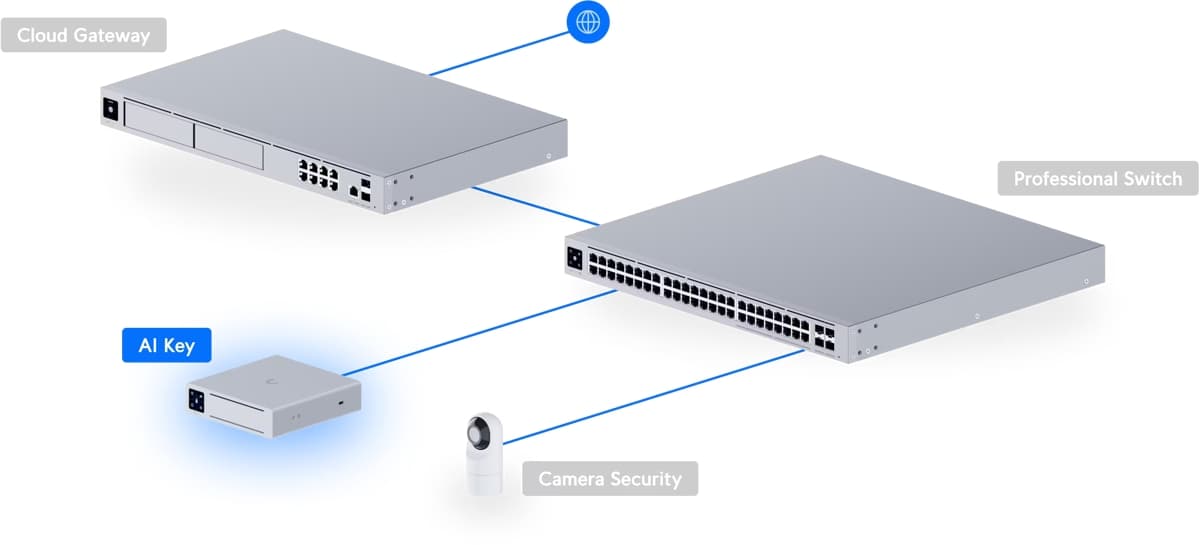 Cloud Gateway

Professional Switch

AI Key

Camera Security