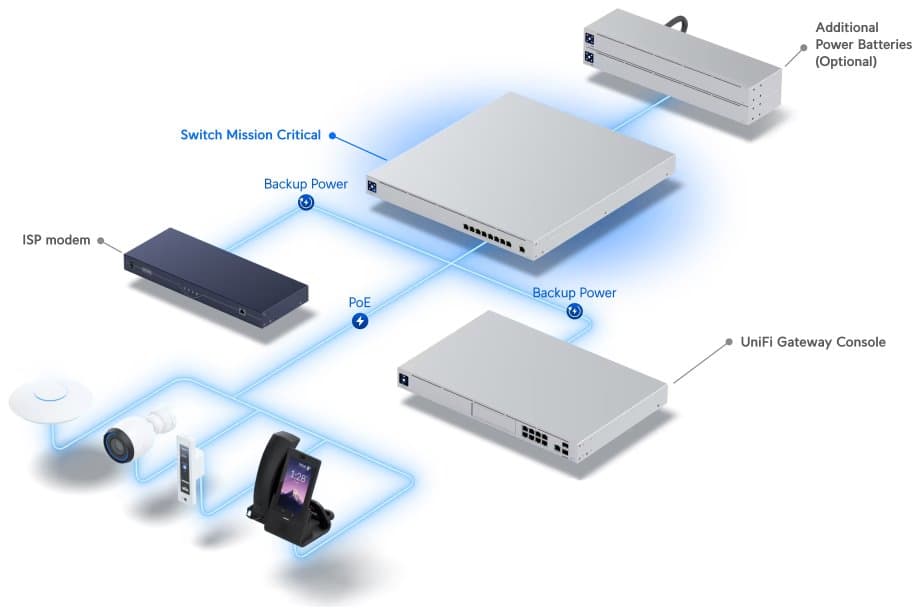 Additional
Power Batteries
(Optional)

Switch Mission Critical

Backup Power

ISP modem

PoE

Backup Power

UniFi Gateway Console

1:28