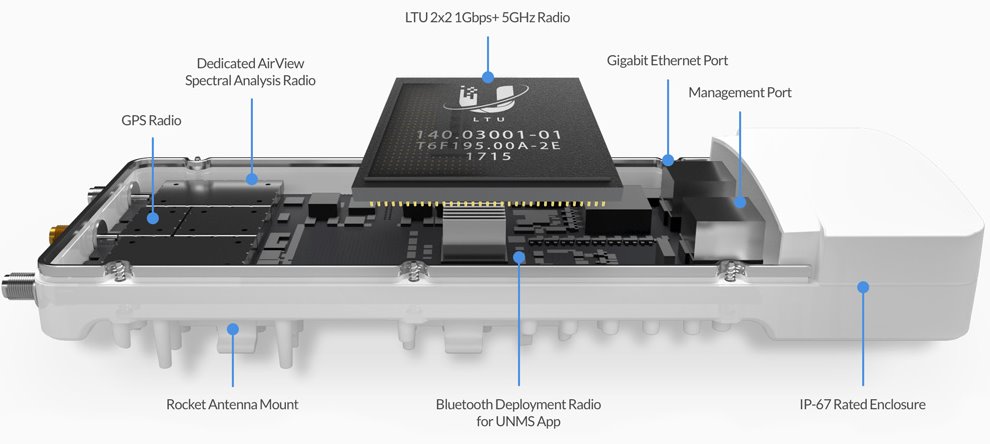 LTU 2x2 1Gbps+ 5GHz Radio

Dedicated AirView Spectral Analysis Radio

GPS Radio

Gigabit Ethernet Port

Management Port

LTU

140.03001-01
T6F195.00A-2E
1715

Rocket Antenna Mount

Bluetooth Deployment Radio for UNMS App

IP-67 Rated Enclosure